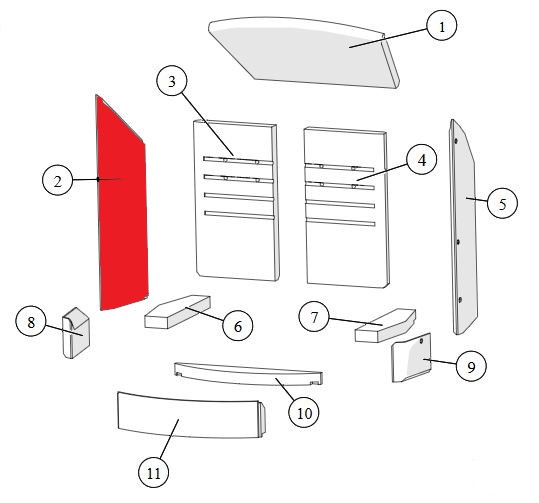 1
3
2
4
5
8
6
7
9
10
11