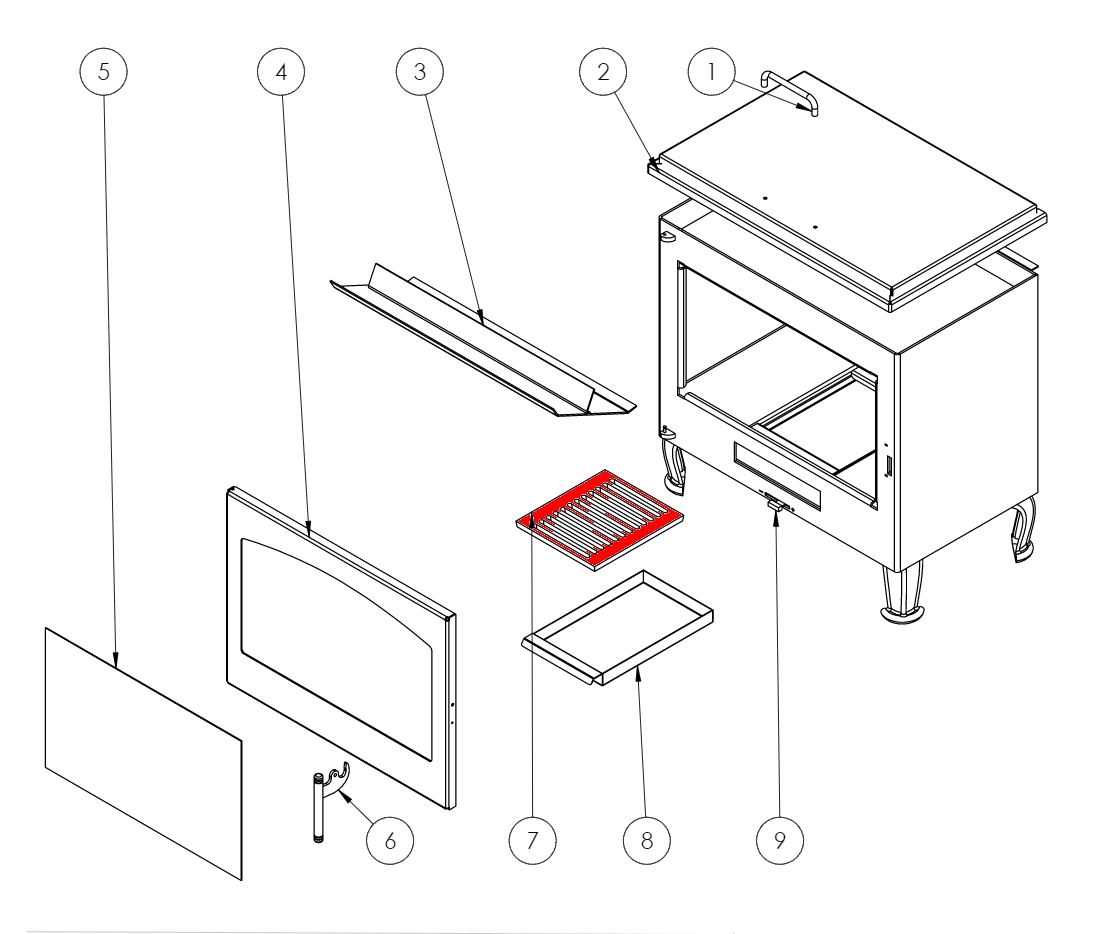 5
4
3
2
1
6
7
8
9