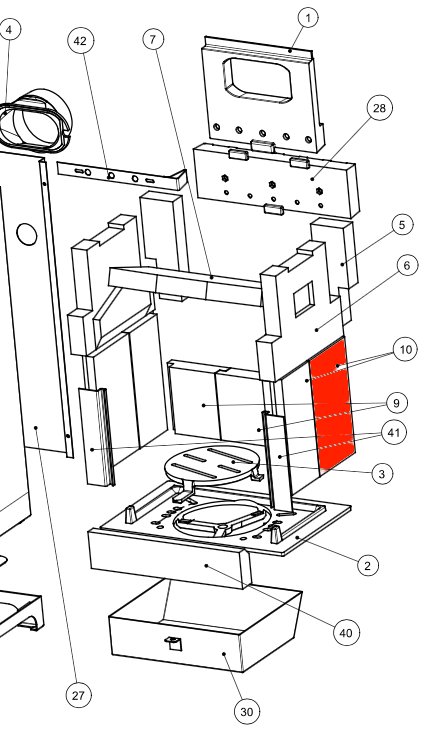 4
42
7
1
28
5
6
10
9
41
3
2
40
30
27