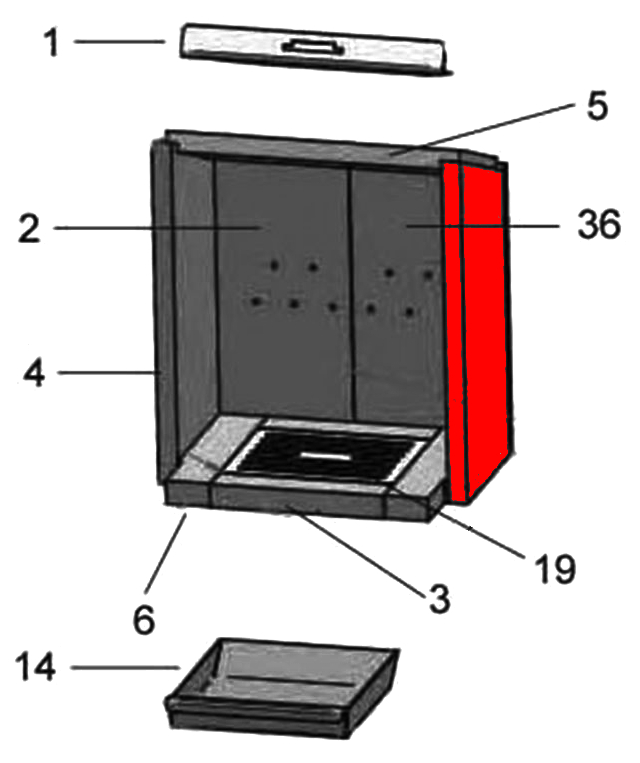 1
5
2
36
4
19
3
6
14