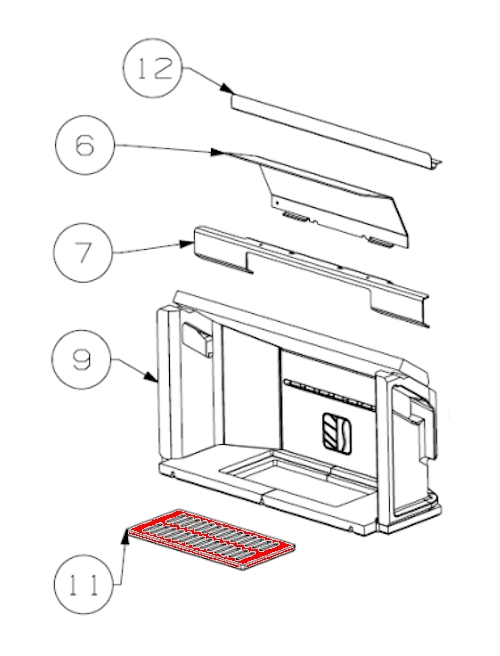 12

6

7

9

11