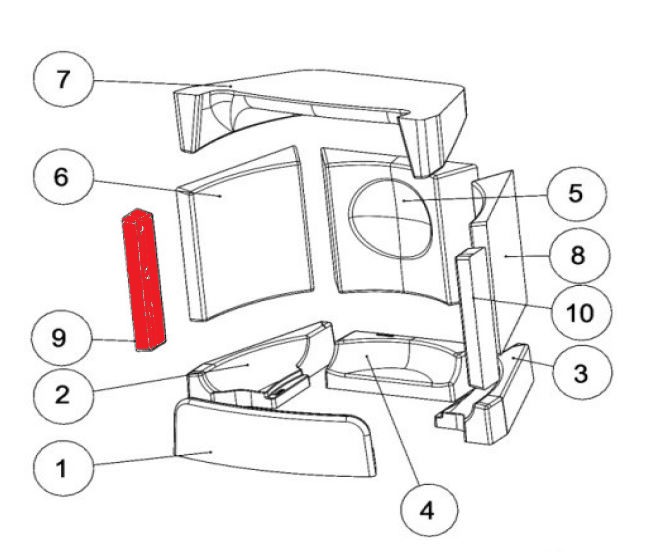 7
6
5
8
10
9
3
2
1
4