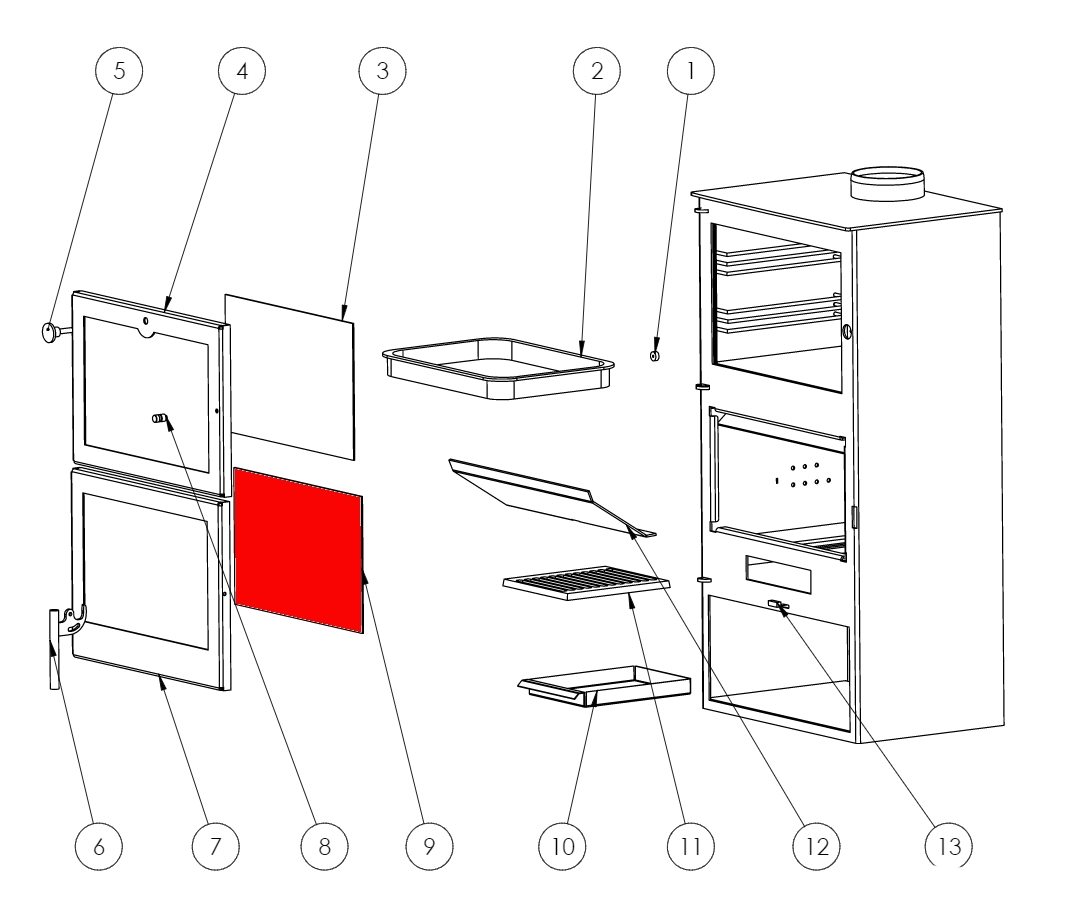 5
4
3
2
1
6
7
8
9
10
11
12
13