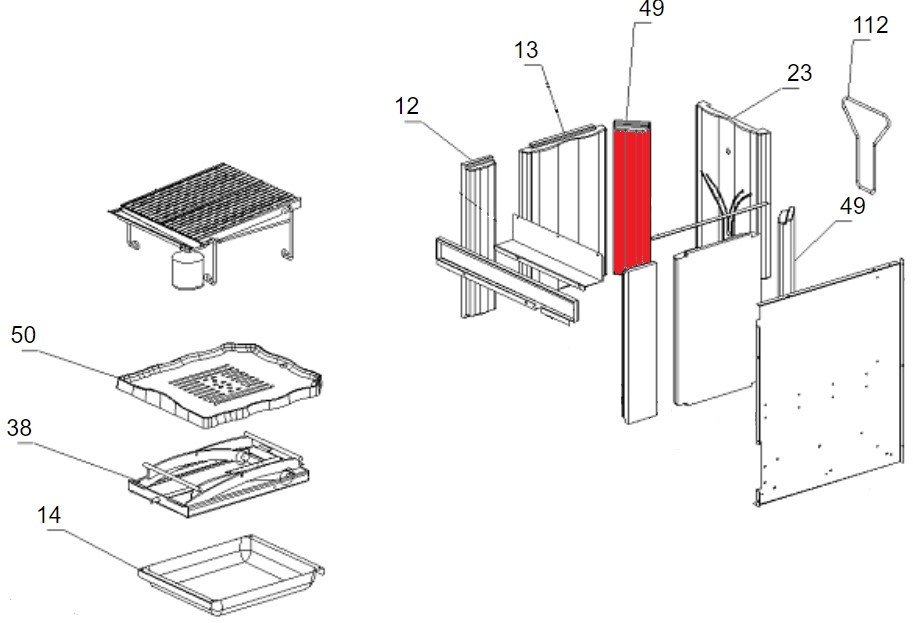 49
112
13
23
12
49
50
38
14