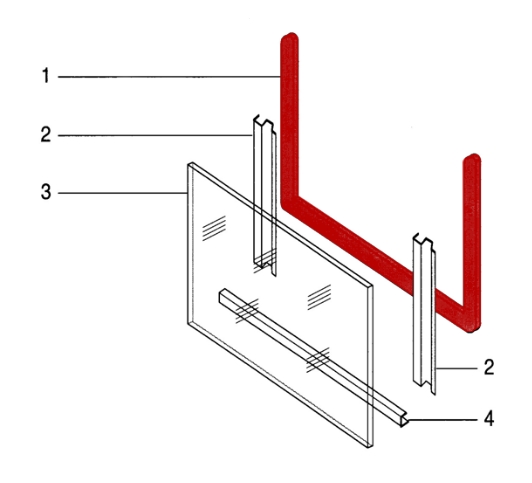 1
2
3
2
4