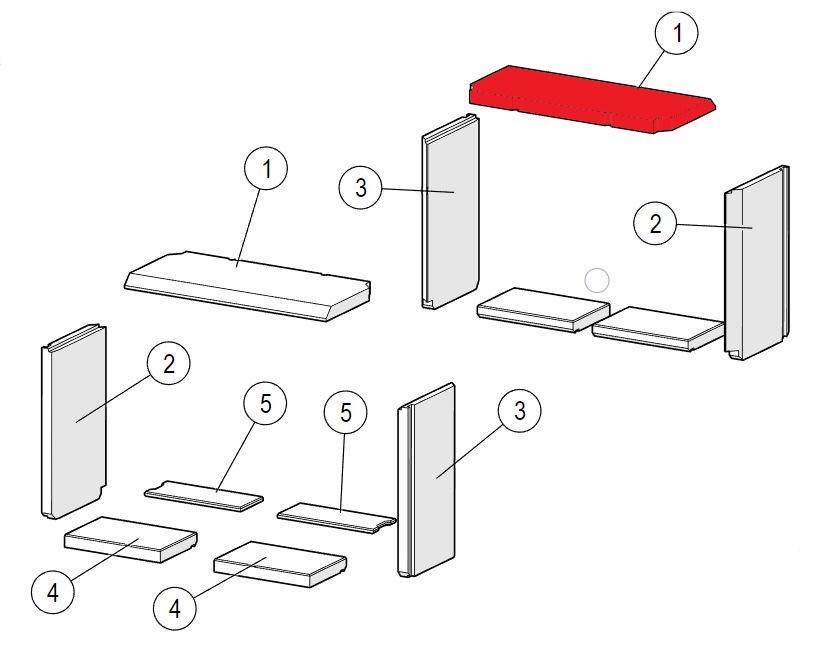 1
1
3
2
2
5
5
3
4
4