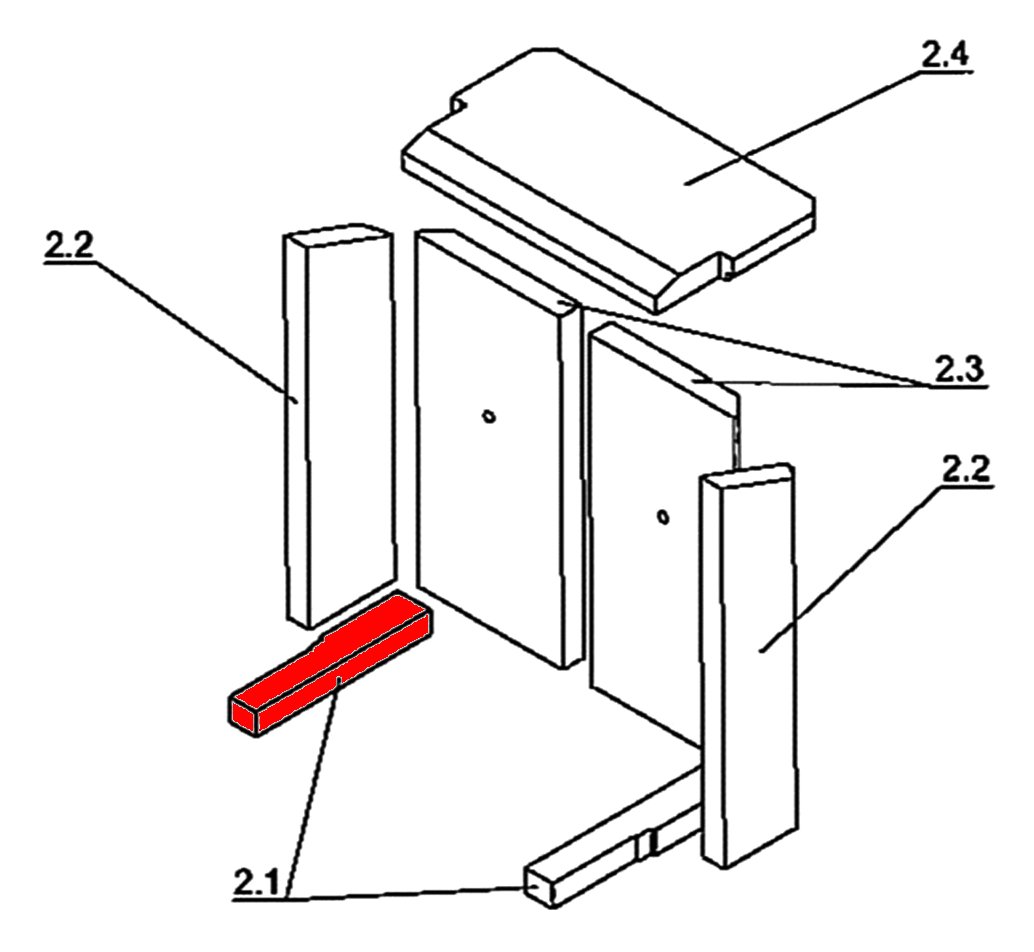 2.4

2.2

2.3

2.2

2.1