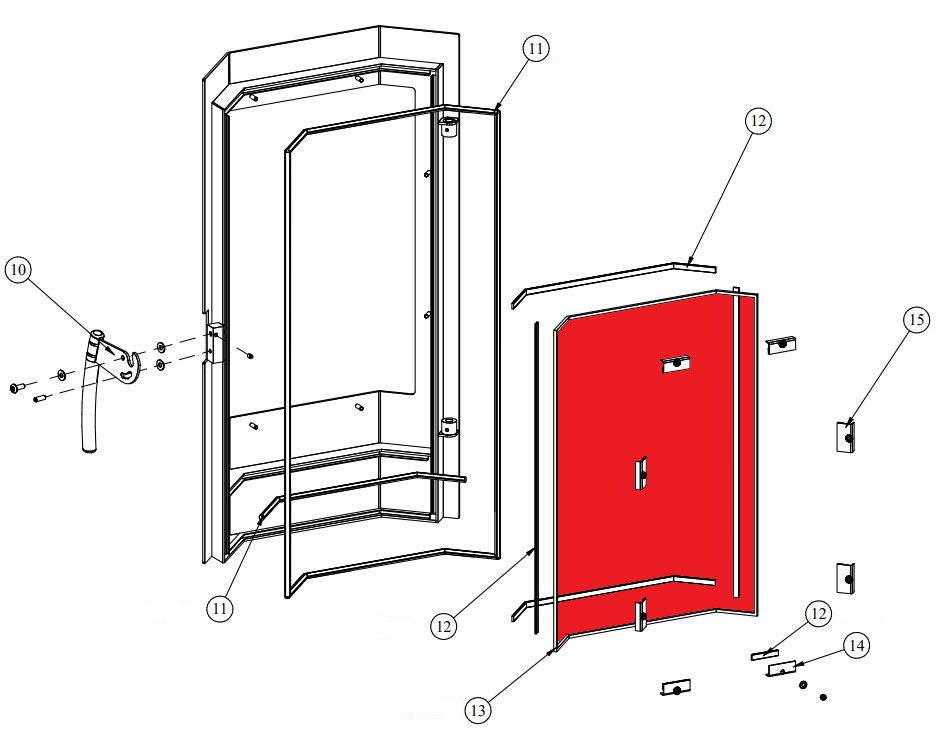 11
12
10
15
11
12
12
14
13