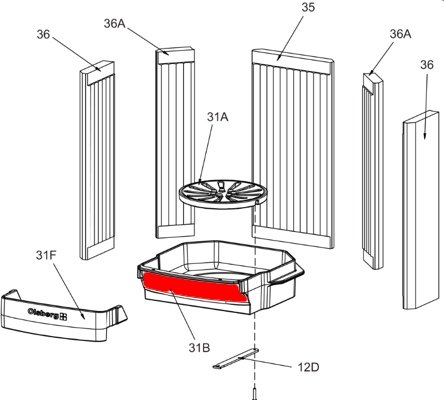 36
36A
35
36A
36
31A
31F
Olsberg
31B
12D