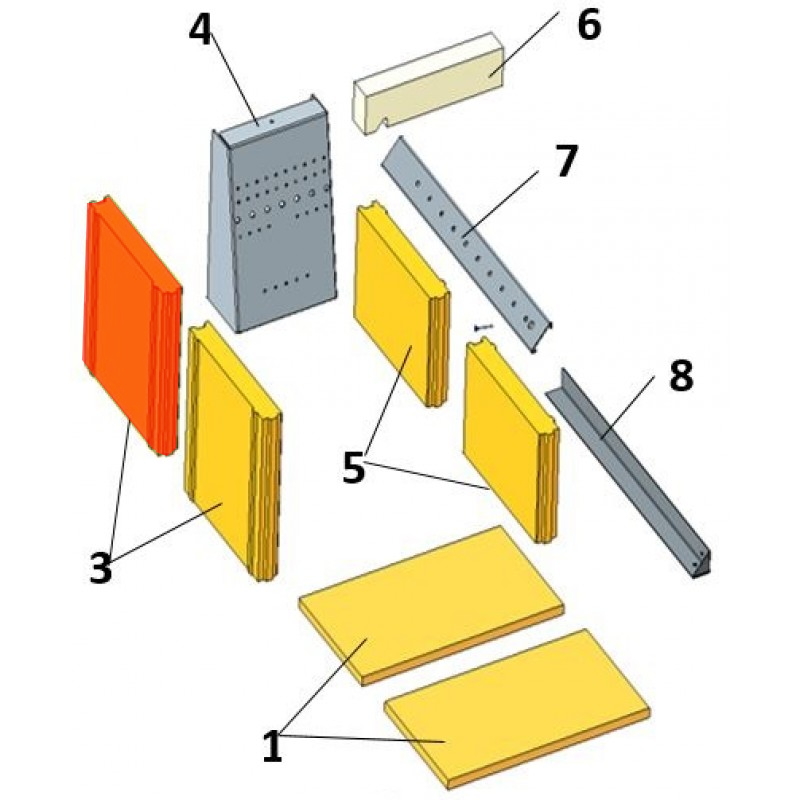 4
6
7
8
5
3
1