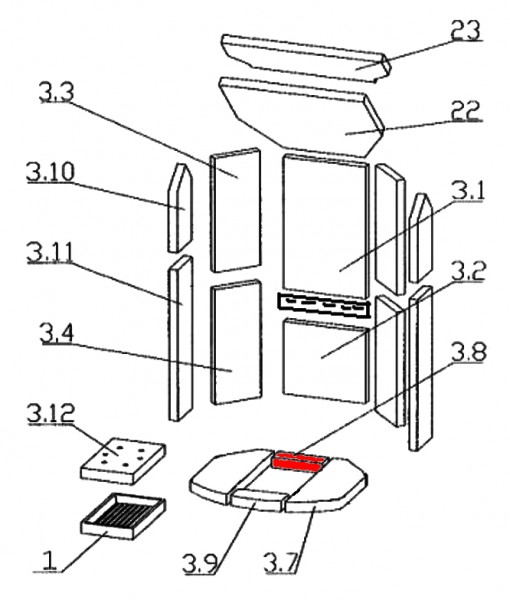 23
3.3
22
3.10
3.1
3.11
3.2
3.4
3.8
3.12
1
3.9
3.7