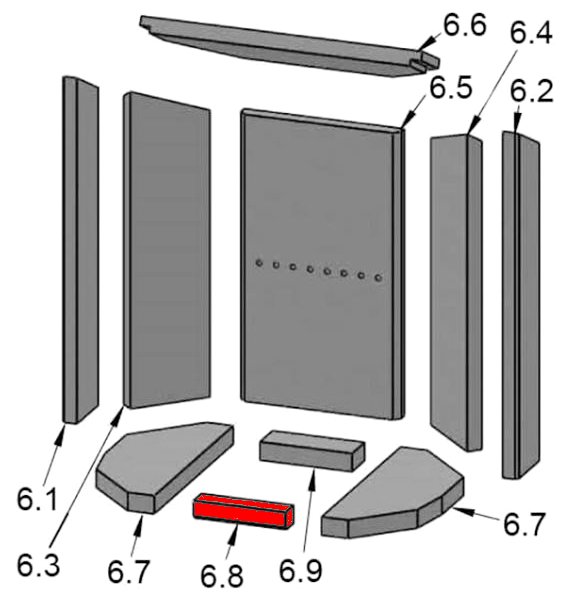 6.6
6.4
6.5
6.2
6.1
6.3
6.7
6.8
6.9
6.7