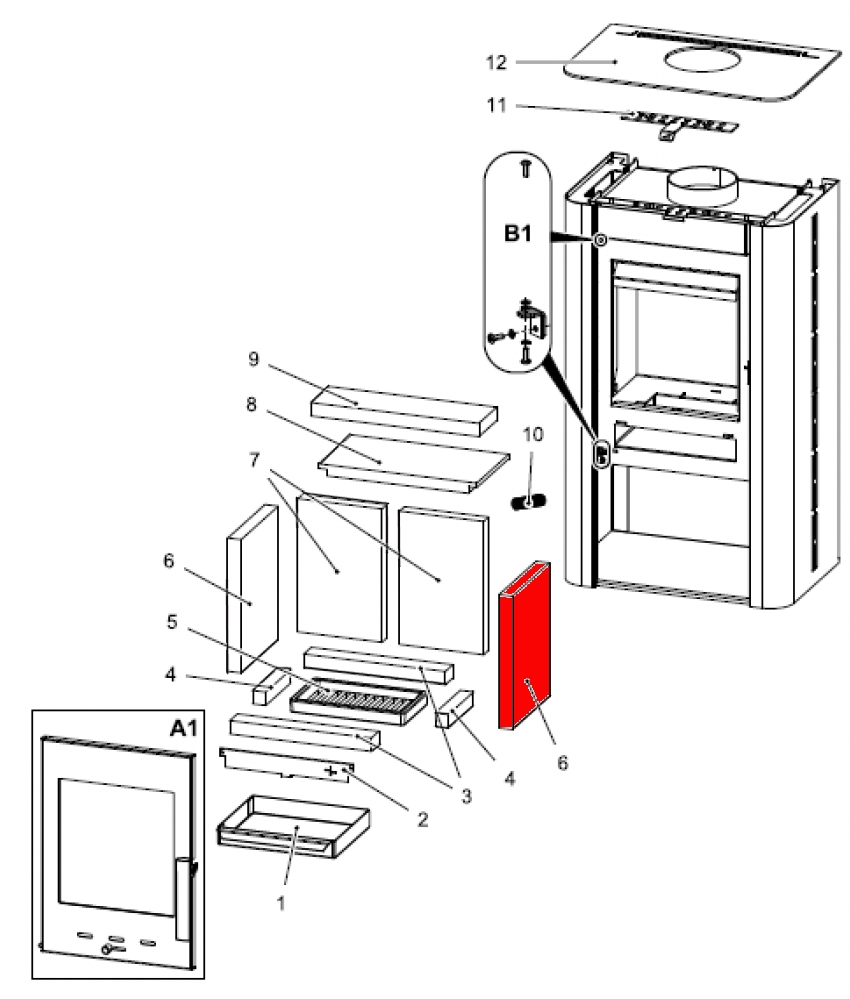 12
11
B1
9
8
10
7
6
5
4
A1
6
4
3
2
1