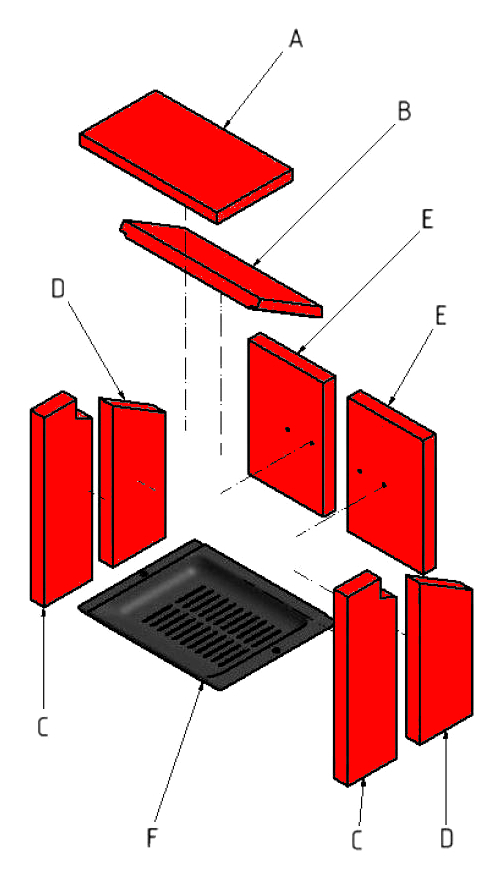 A
B
E
D
E
C
F
C
D