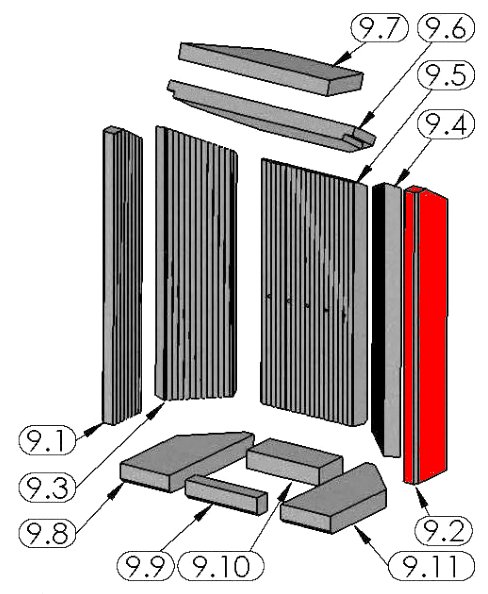 9.7
9.6
9.5
9.4
9.1
9.3
9.8
9.9
9.10
9.2
9.11