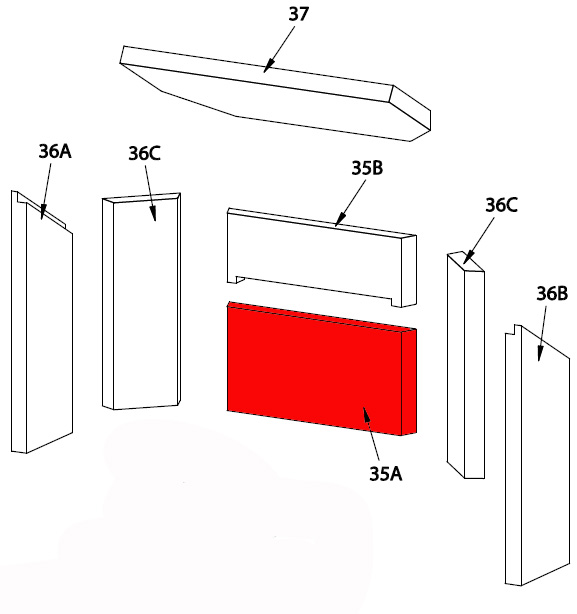 37

36A

36C

35B

36C

36B

35A