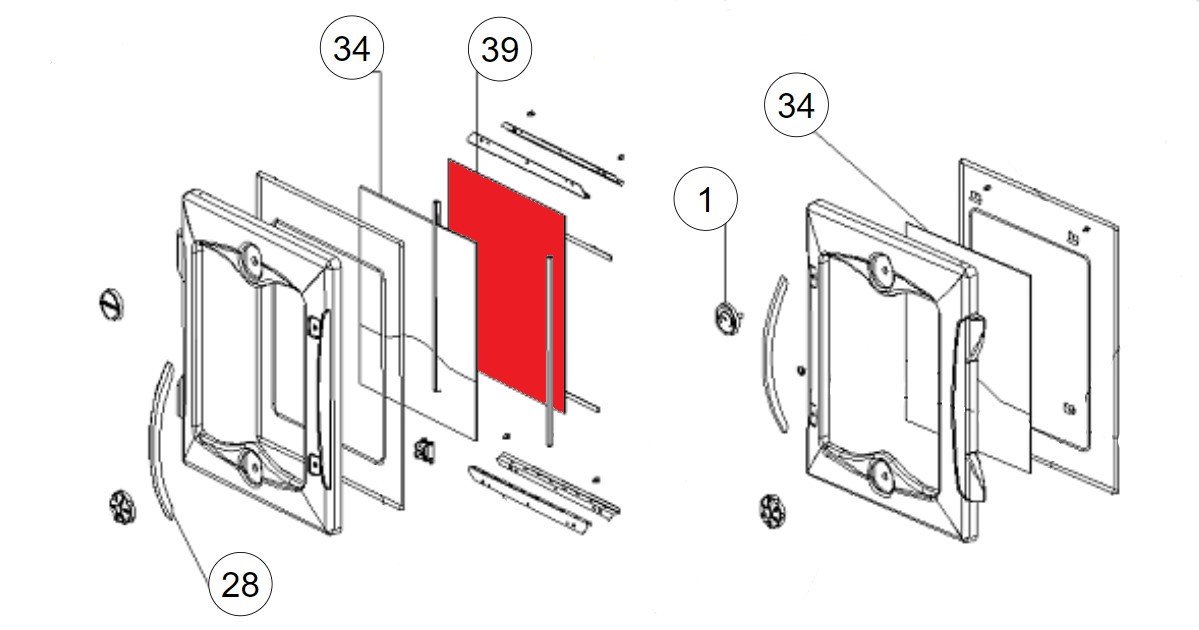 34
39
34
1
28