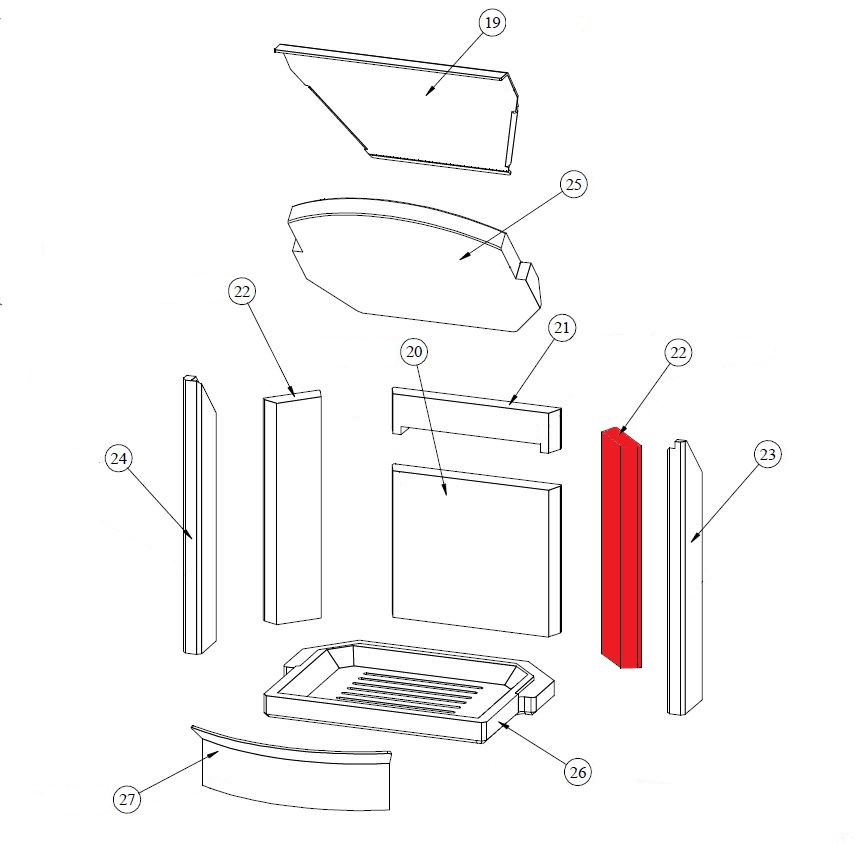 19

25

22

21

20

22

24

23

26

27