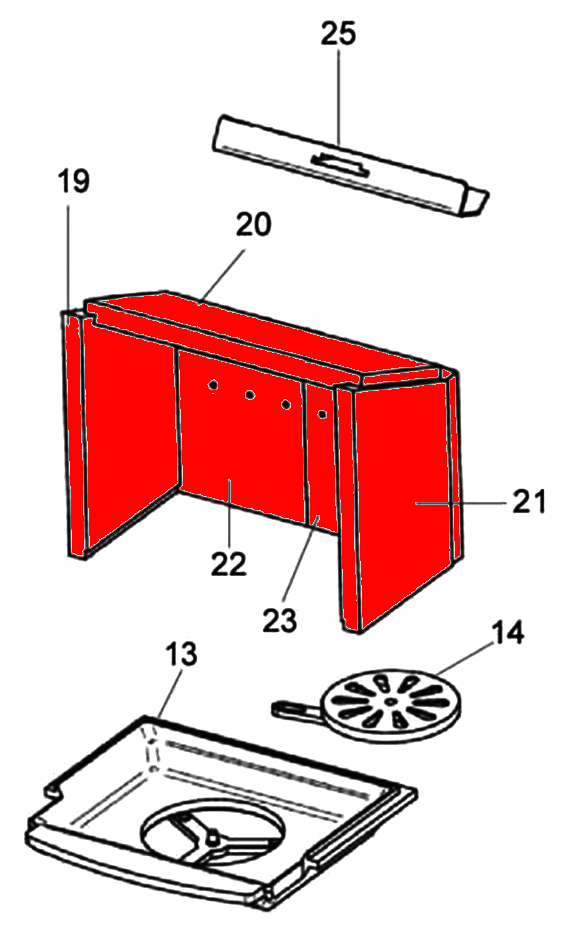 25

19

20

21

22

23

14

13