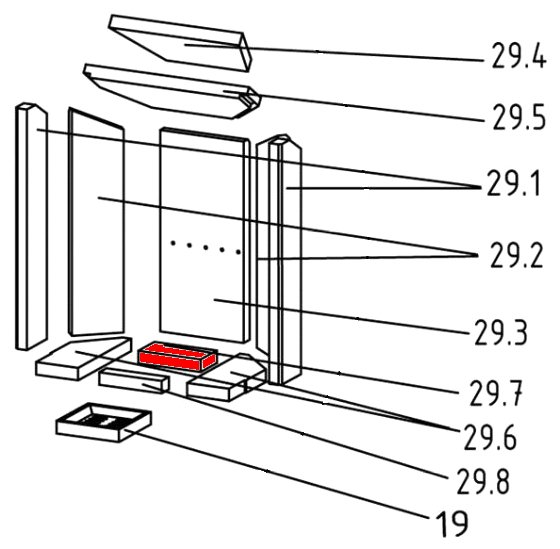 29.4
29.5
29.1
29.2
29.3
29.7
29.6
29.8
19