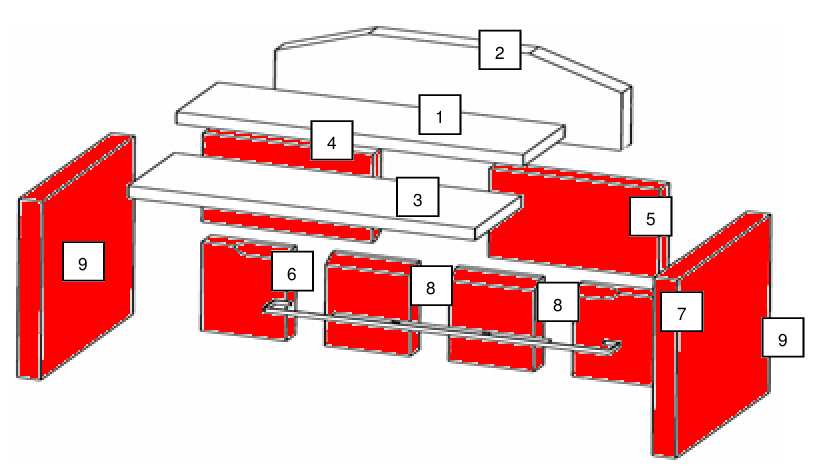 2
1
4
3
5
9
6
8
8
7
9