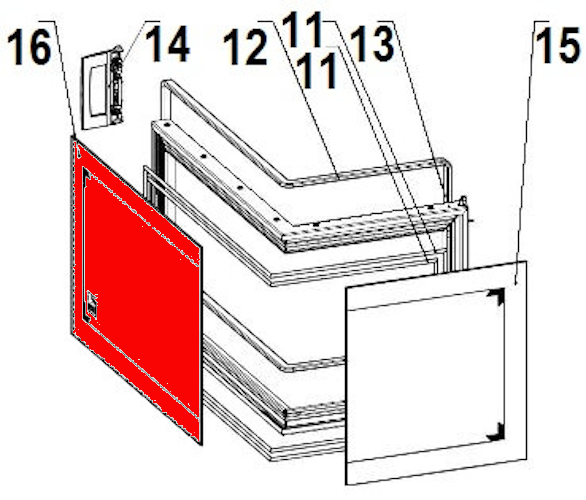 16
14
12
11
11
13
15