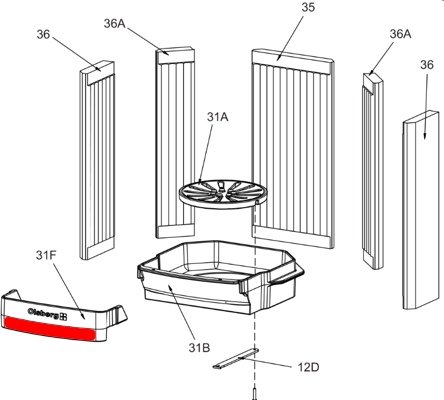 36
36A
35
36A
36
31A
31F
Olsberg
31B
12D