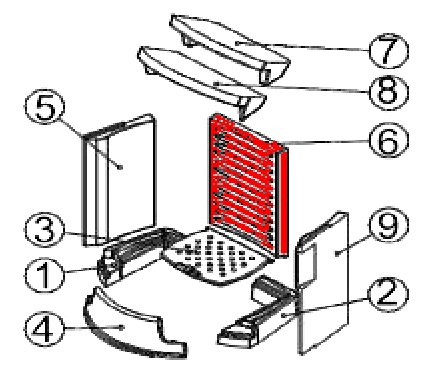 7
8
5
6
3
9
1
2
4