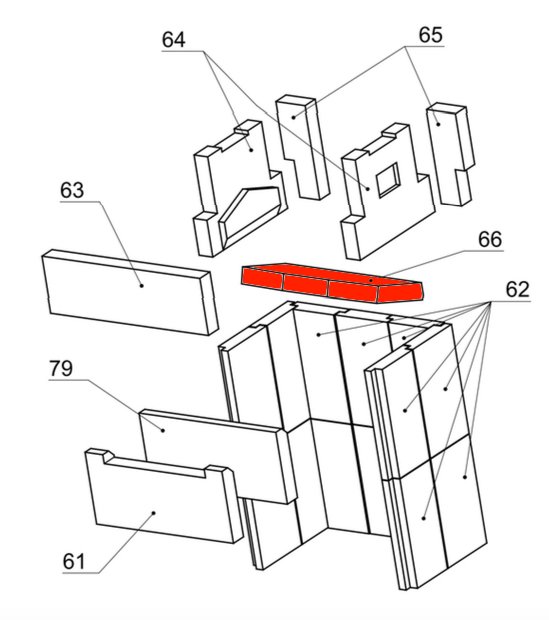 64

65

63

66

62

79

61