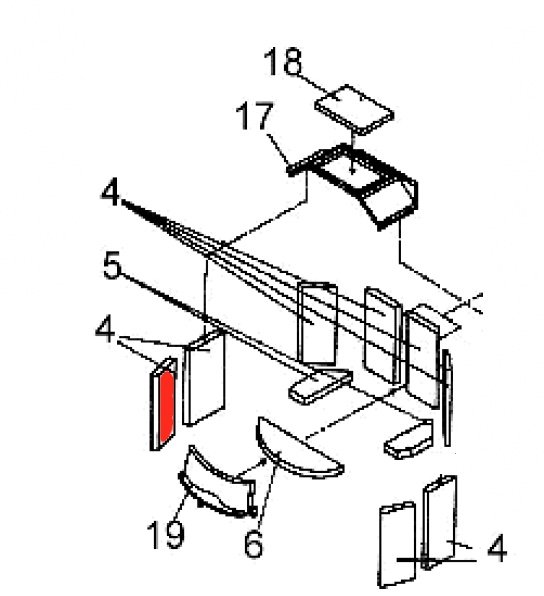 18
17
4
5
4
19
6
4