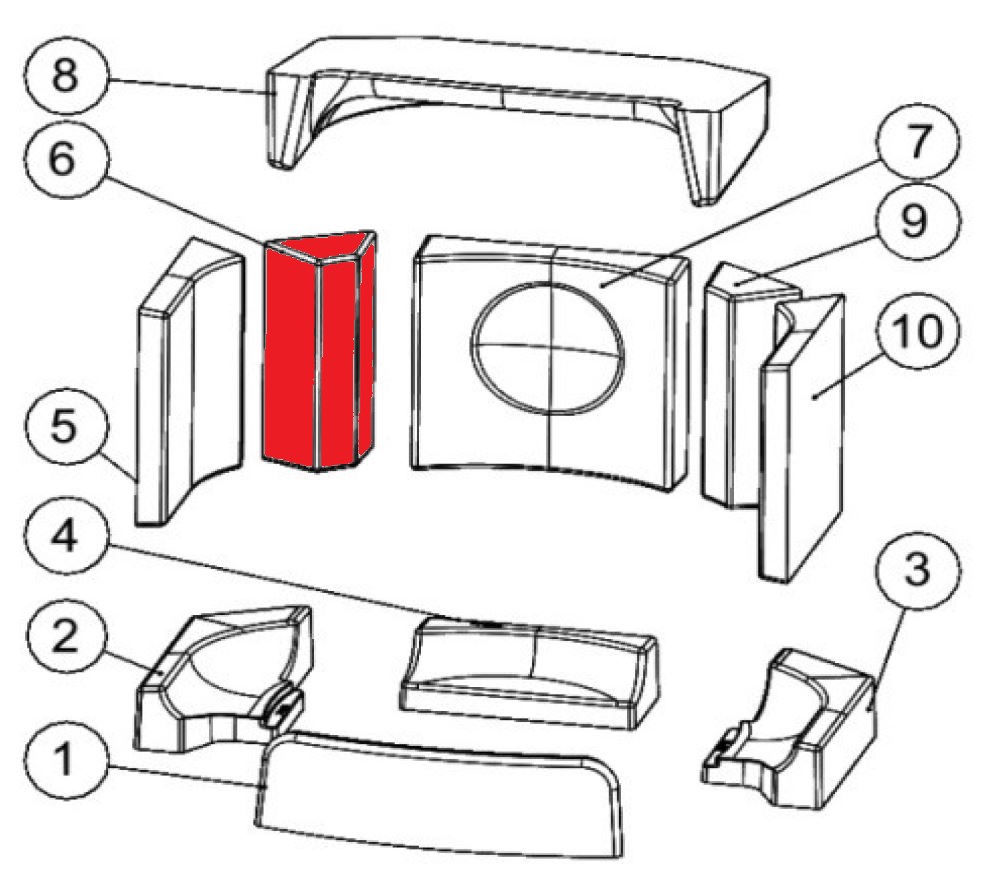 8
6
7
9
10
5
4
3
2
1