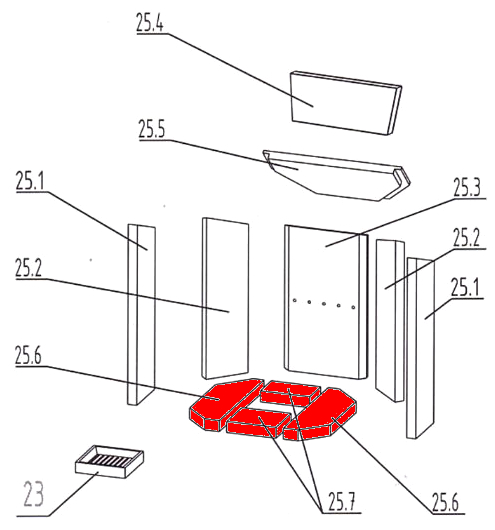 25.4
25.5
25.1
25.3
25.2
25.2
25.1
25.6
23
25.7
25.6