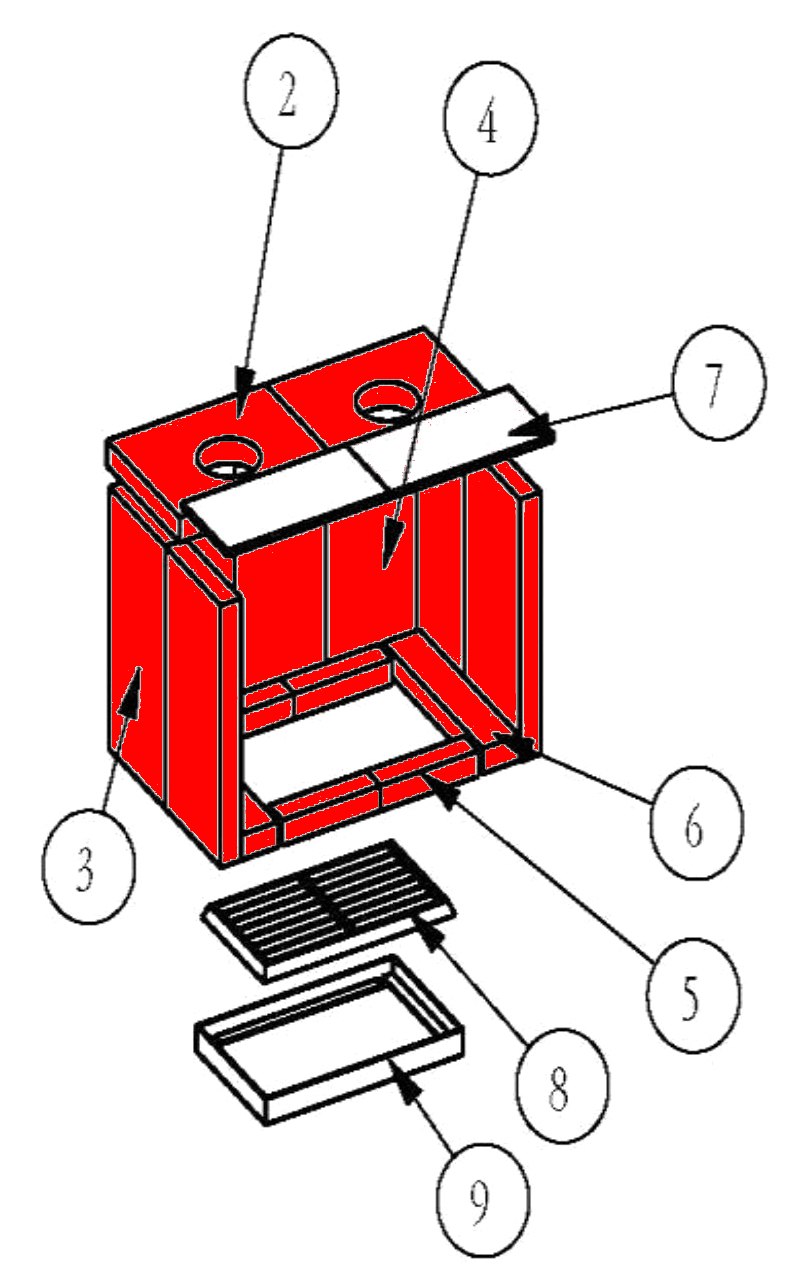 2
4
7
3
6
5
8
9