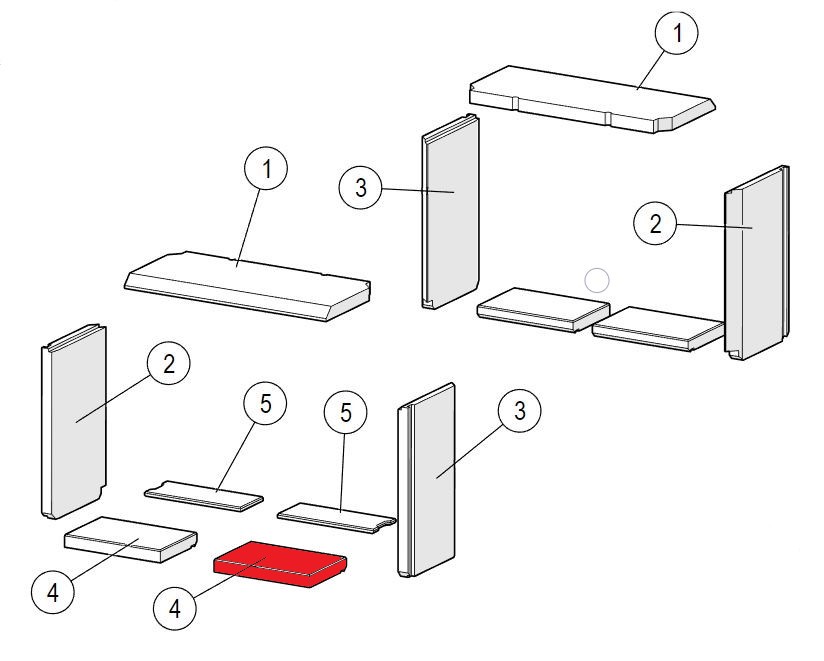 1
1
3
2
2
5
5
3
4
4