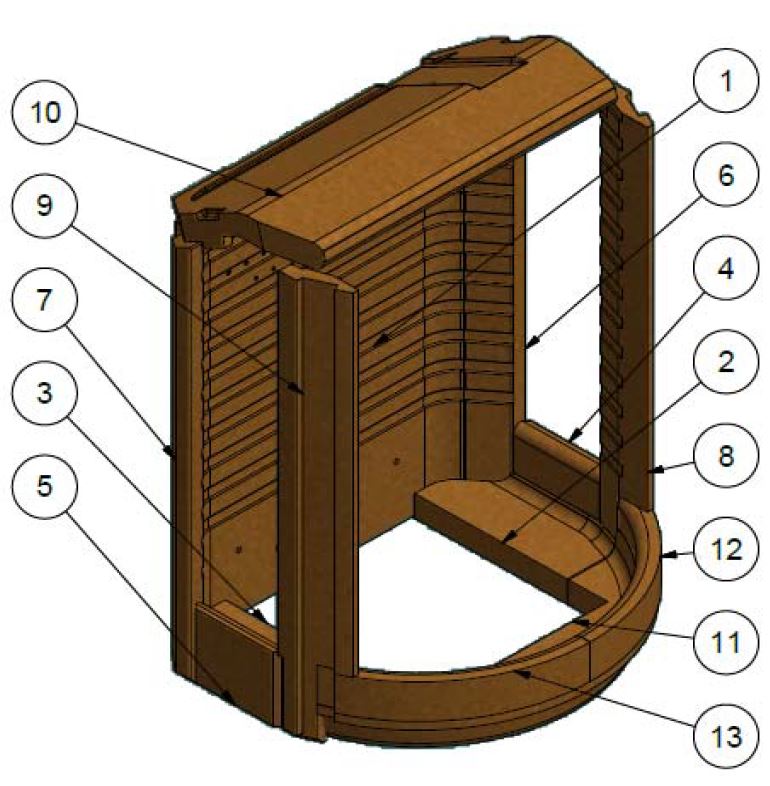 10
9
7
3
5
1
6
4
2
8
12
11
13