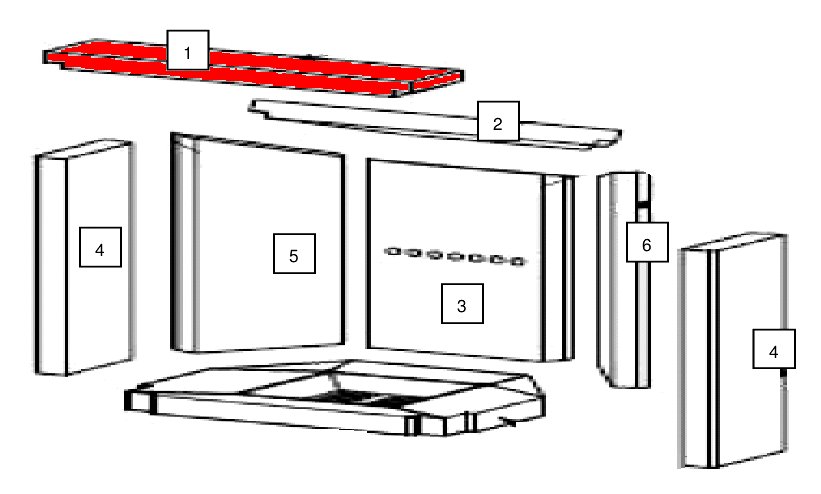 1
2
4
5
3
6
4