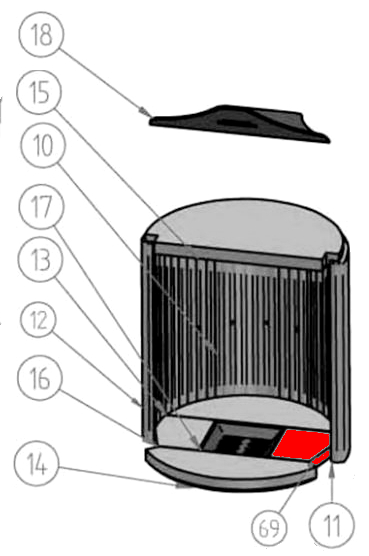 18
15
10
17
13
12
16
14
69
11