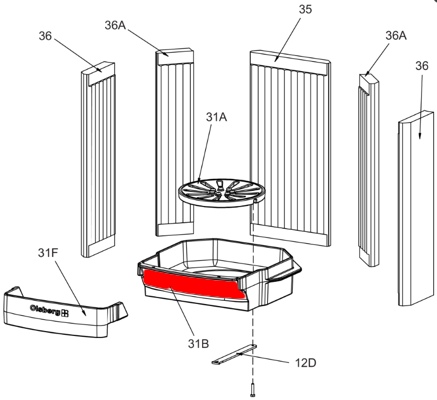 36
36A
35
36A
36
31A
31F
Olsberg
31B
12D