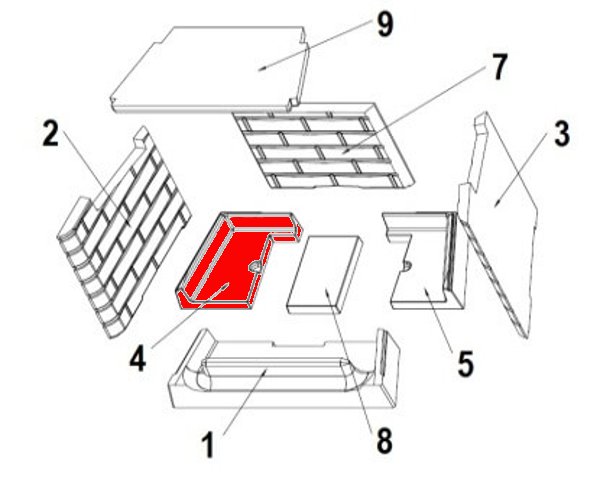 9
7
2
3
4
5
1
8