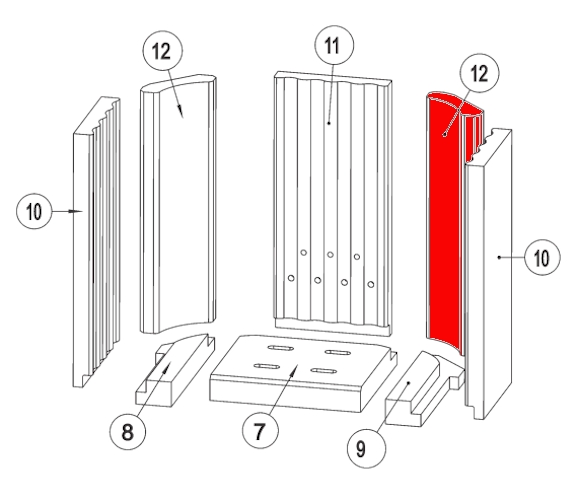 12
11
12
10
10
8
7
9