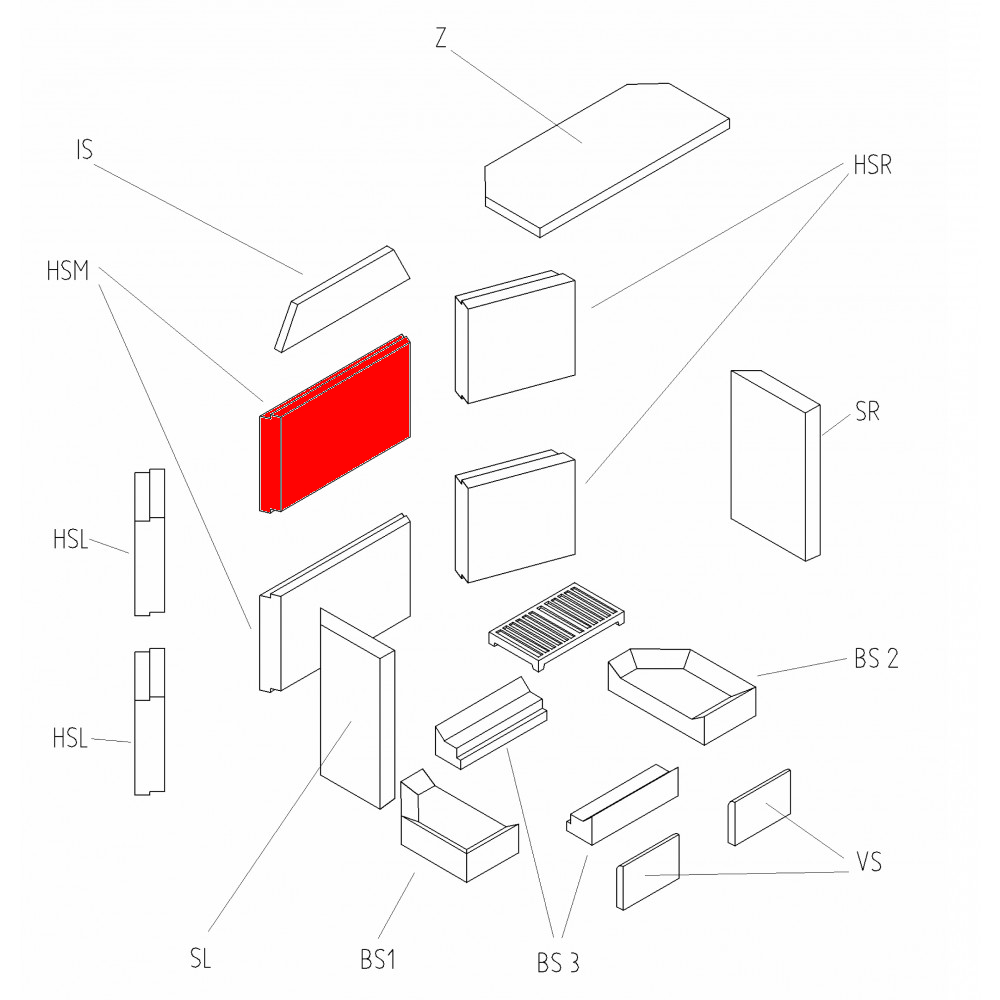 Z
IS
HSR
HSM
SR
HSL
HSL
BS 2
VS
SL
BS1
BS 3