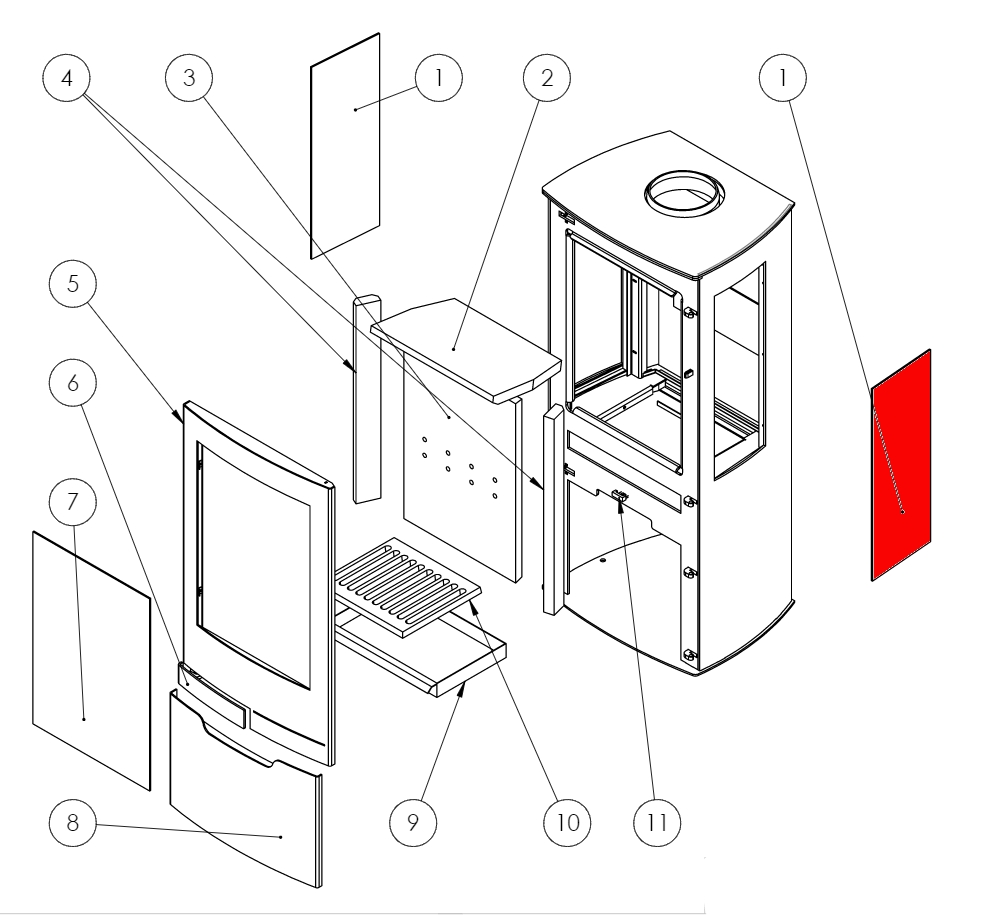 4
3
1
2
1
5
6
7
8
9
10
11