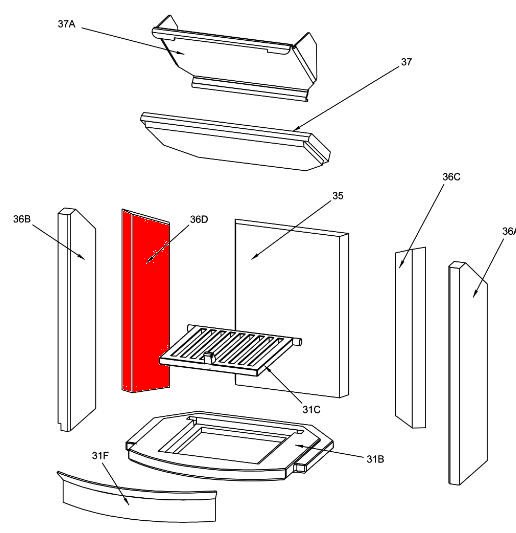 37A
37
36C
35
36B
36D
36A
31C
31F
31B