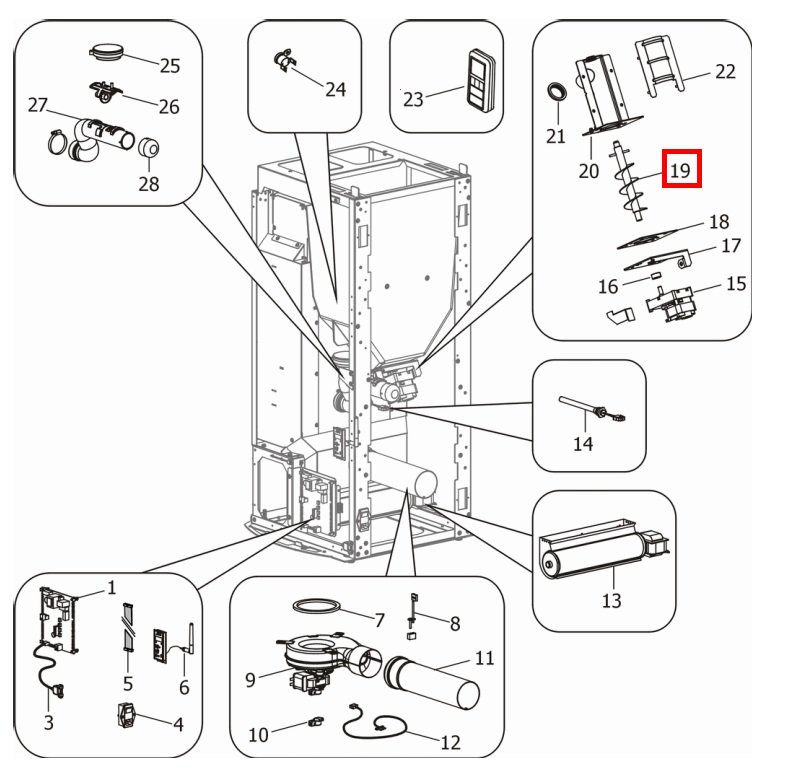 25
26
27
28
24
23
22
21
20
19
18
17
16
15
14
13
1
3
5
6
4
7
8
9
11
10
12