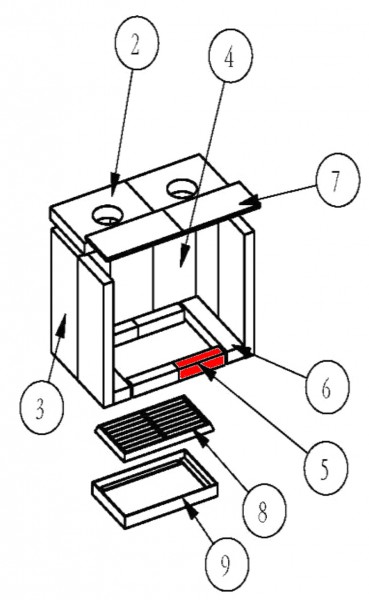 2
4
7
3
6
5
8
9