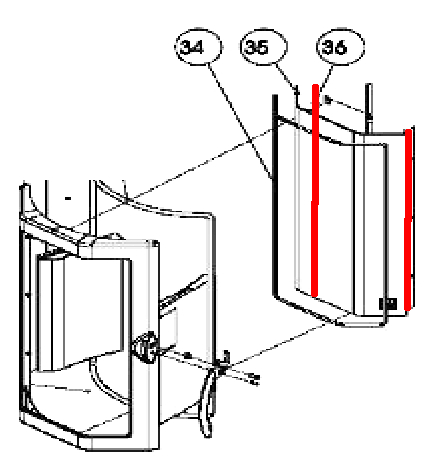 34
35
36