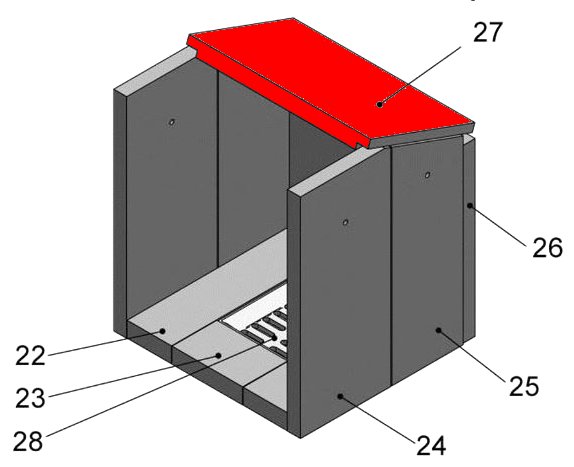 27
26
22
23
28
25
24