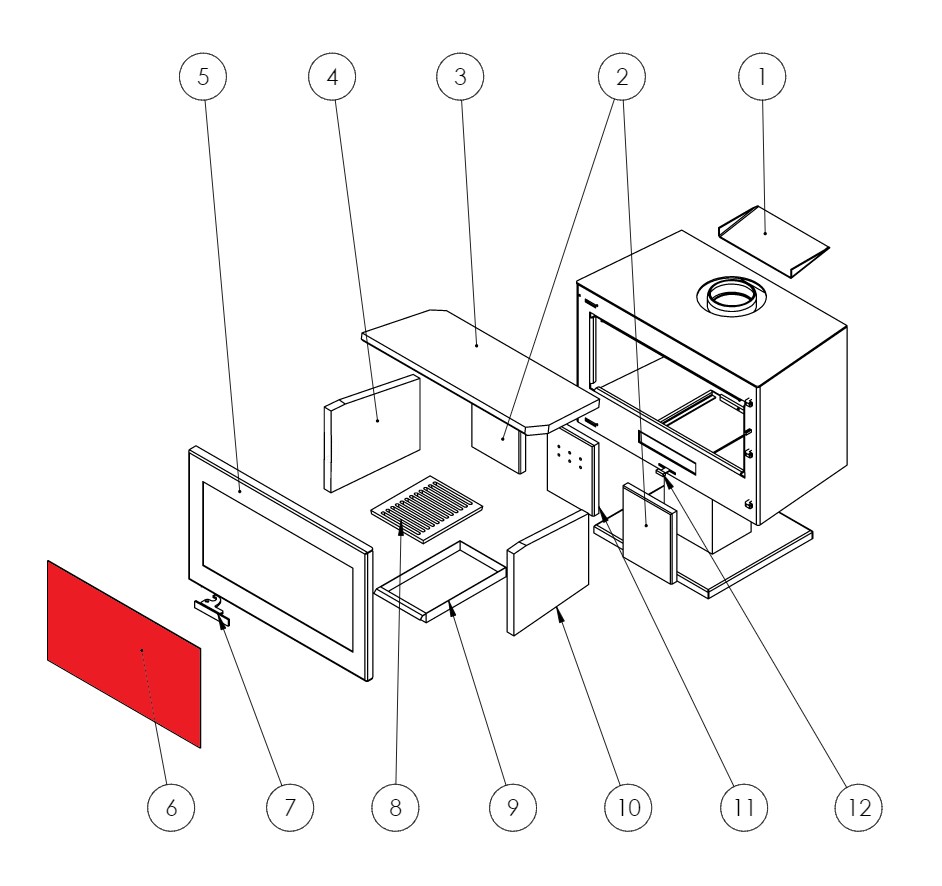 5
4
3
2
1
6
7
8
9
10
11
12