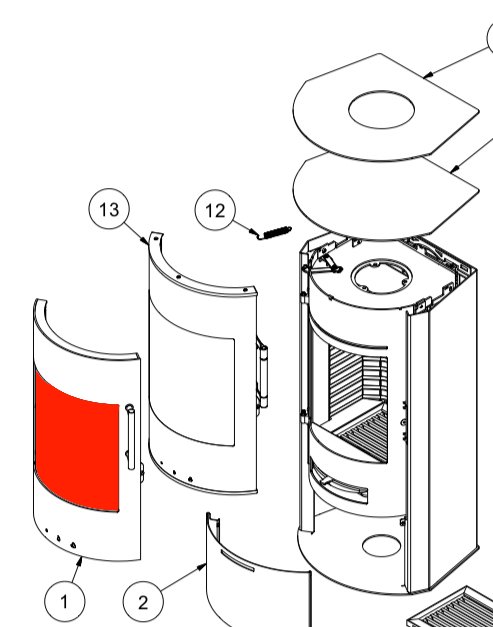 13

12

1

2