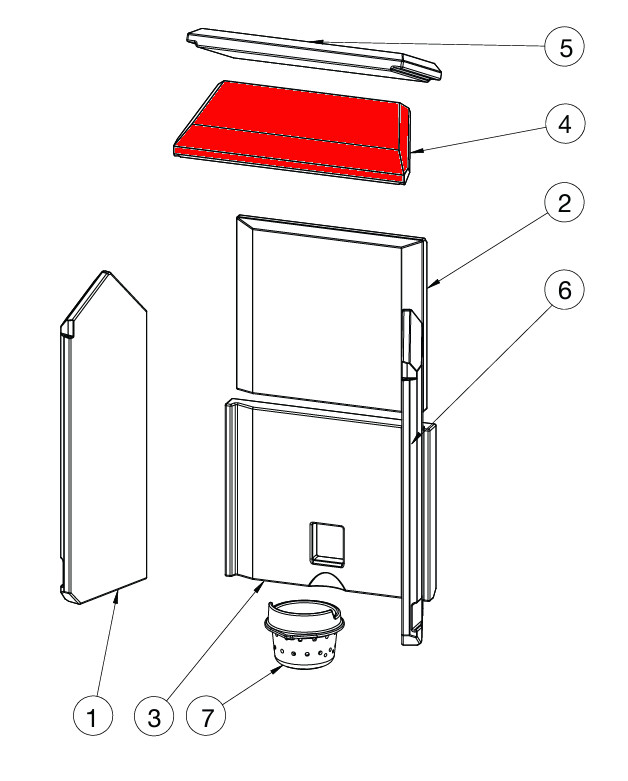 5
4
2
6
1
3
7